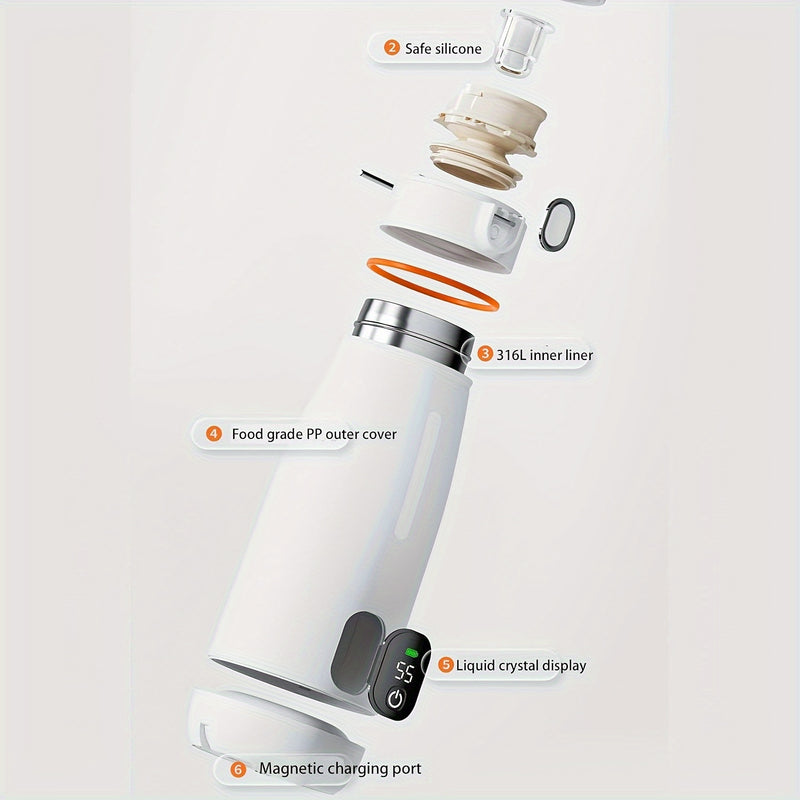 2 Safe silicone

3 316L inner liner

4 Food grade PP outer cover

55

5 Liquid crystal display

6 Magnetic charging port